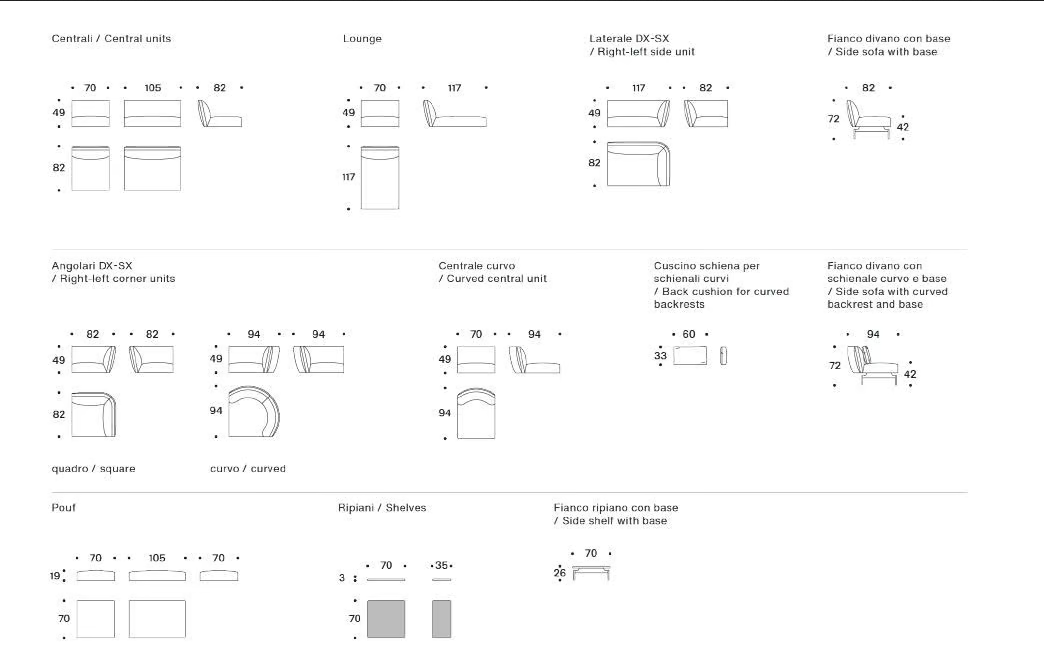 Centrali / Central units

70 105 82
49
82

Lounge

70 117
49
117

Laterale DX-SX
/ Right-left side unit

117 82
49
82

Fianco divano con base
/ Side sofa with base

82
72 42

Angolari DX-SX
/ Right-left corner units

82 82
49
82

quadro / square

94 94
49
94

curvo / curved

Centrale curvo
/ Curved central unit

70 94
49
94

Cuscino schiena per schienali curvi
/ Back cushion for curved backrests

60
33

Fianco divano con schienale curvo e base
/ Side sofa with curved backrest and base

94
72 42

Pouf

70 105 70
19
70

Ripiani / Shelves

70 35
3
70

Fianco ripiano con base
/ Side shelf with base

70
26