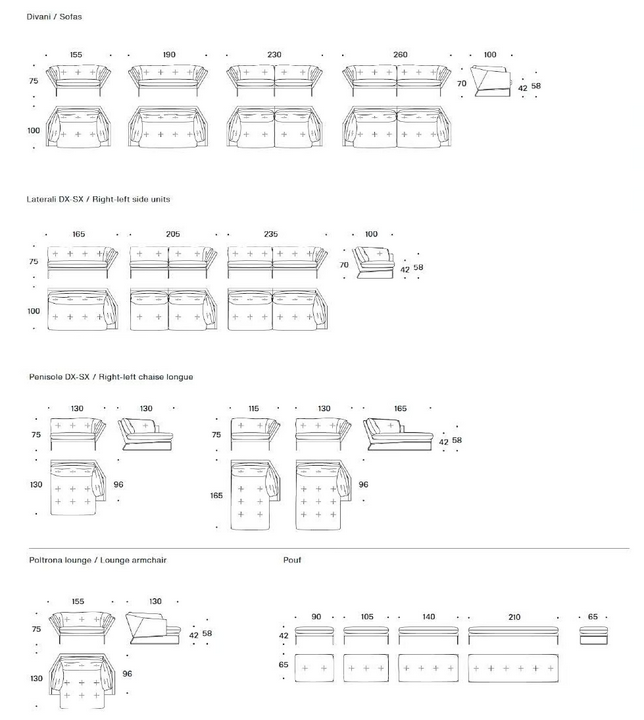 Divani / Sofas

155 190 230 260 100

75 70 42 58

100

Laterali DX-SX / Right-left side units

165 205 235 100

75 70 42 58

100

Penisole DX-SX / Right-left chaise longue

130 130 115 130 165

75 75 42 58

130 96 165 96

Poltrona lounge / Lounge armchair

155 130

75 42 58

130 96

Pouf

90 105 140 210 65

42

65